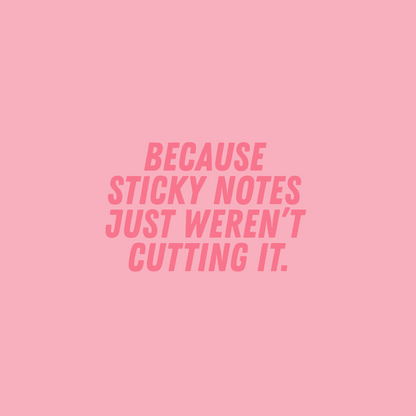 BECAUSE STICKY NOTES JUST WEREN'T CUTTING IT.